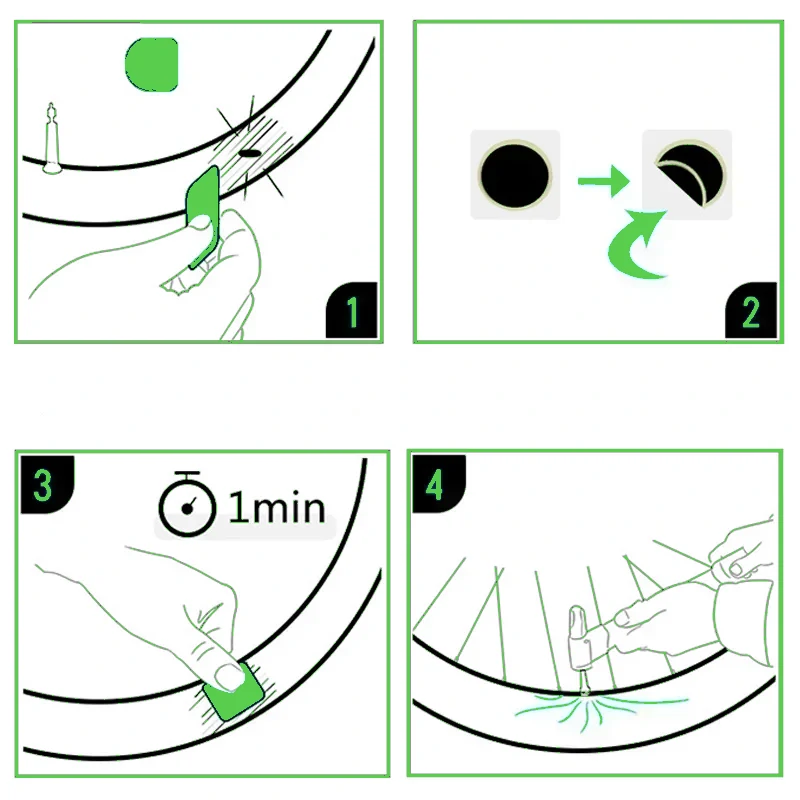 1

2

3

1min

4